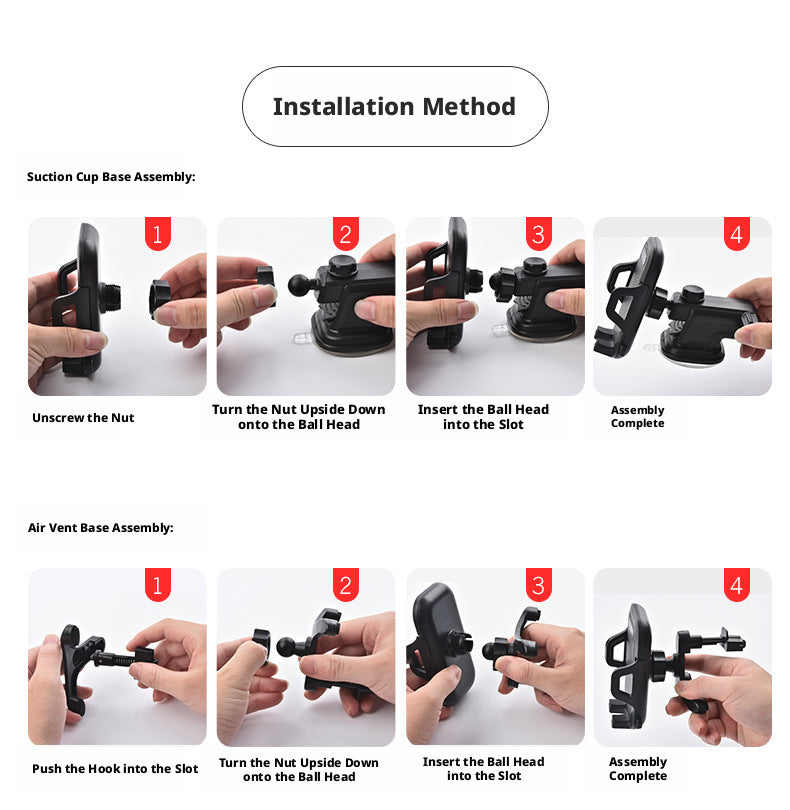 Installation Method

Suction Cup Base Assembly:

1

Unscrew the Nut

2

Turn the Nut Upside Down onto the Ball Head

3

Insert the Ball Head into the Slot

4

Assembly Complete

Air Vent Base Assembly:

1

Push the Hook into the Slot

2

Turn the Nut Upside Down onto the Ball Head

3

Insert the Ball Head into the Slot

4

Assembly Complete