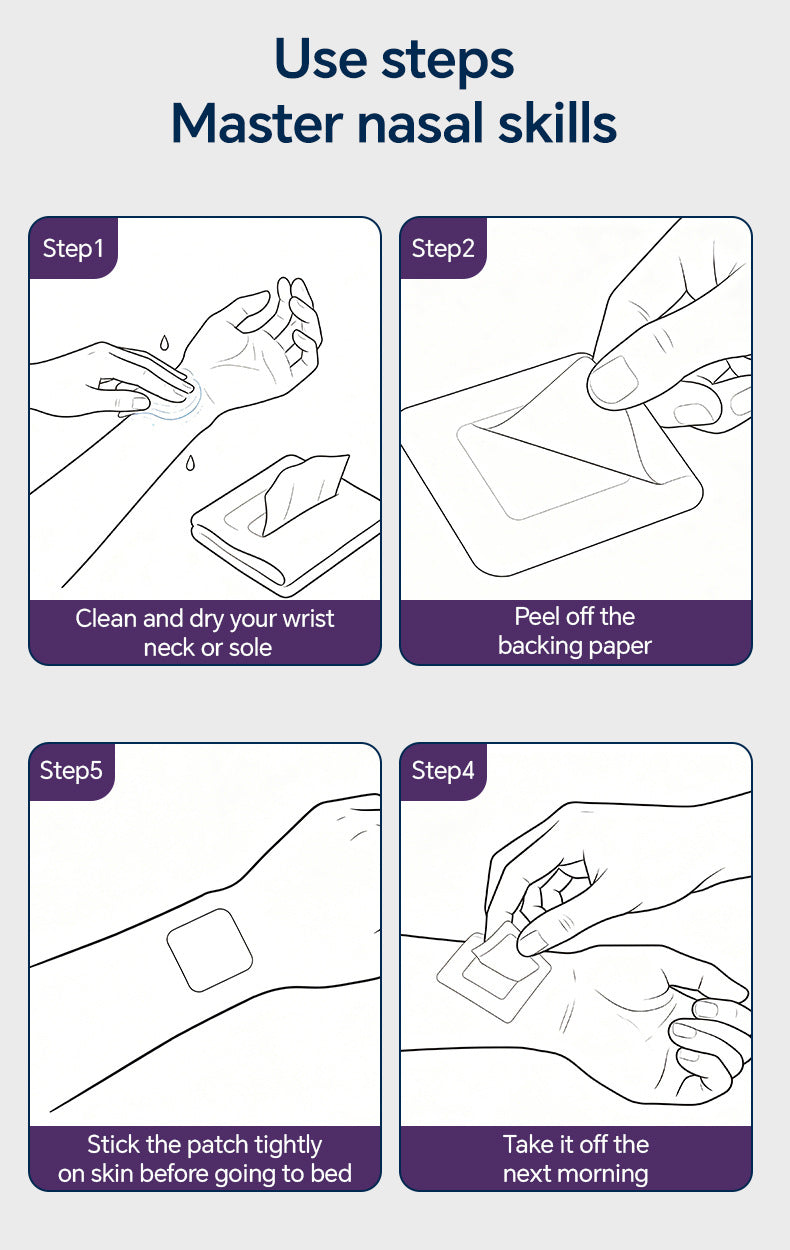 Use steps
Master nasal skills

Step1

Clean and dry your wrist neck or sole

Step2

Peel off the backing paper

Step5

Stick the patch tightly on skin before going to bed

Step4

Take it off the next morning