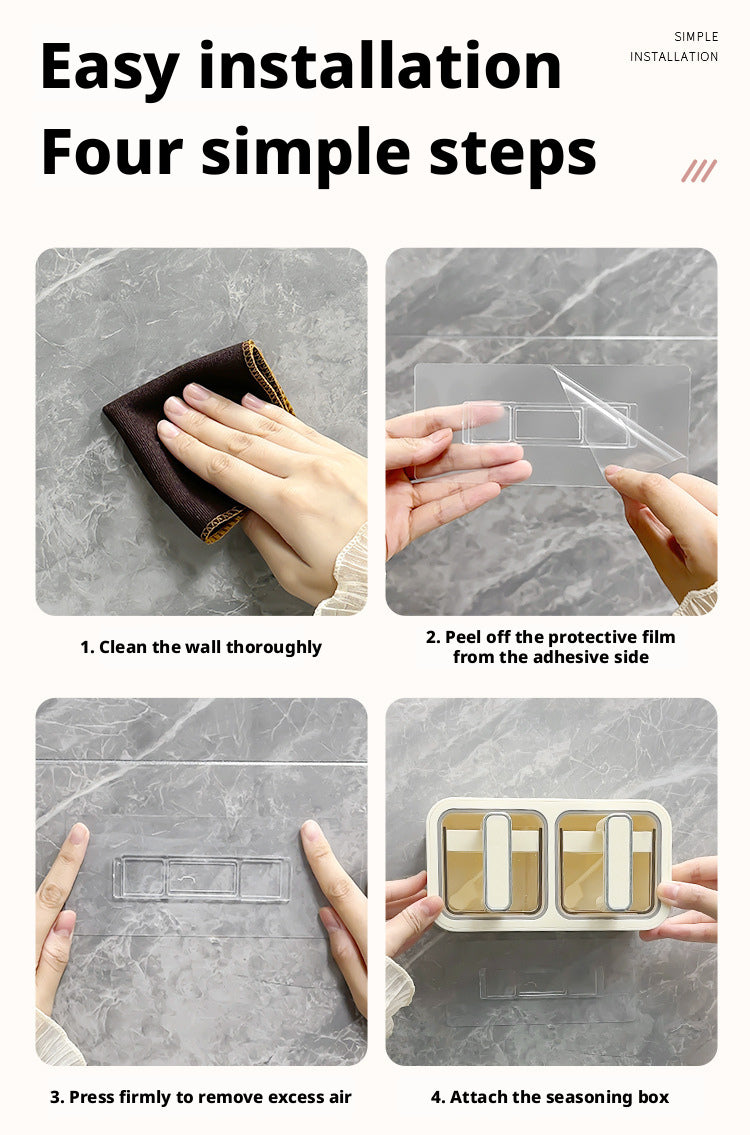 Easy installation
Four simple steps

SIMPLE
INSTALLATION

1. Clean the wall thoroughly

2. Peel off the protective film from the adhesive side

3. Press firmly to remove excess air

4. Attach the seasoning box