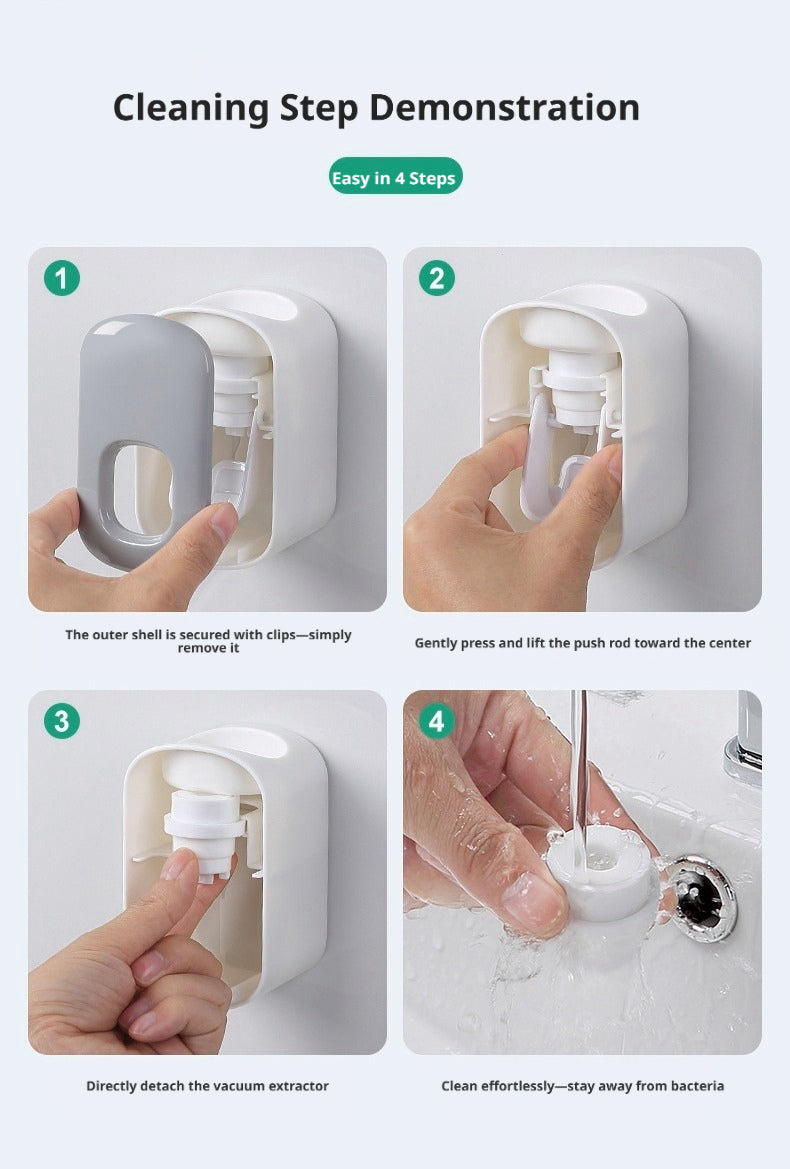 Cleaning Step Demonstration

Easy in 4 Steps

1

The outer shell is secured with clips—simply remove it

2

Gently press and lift the push rod toward the center

3

Directly detach the vacuum extractor

4

Clean effortlessly—stay away from bacteria