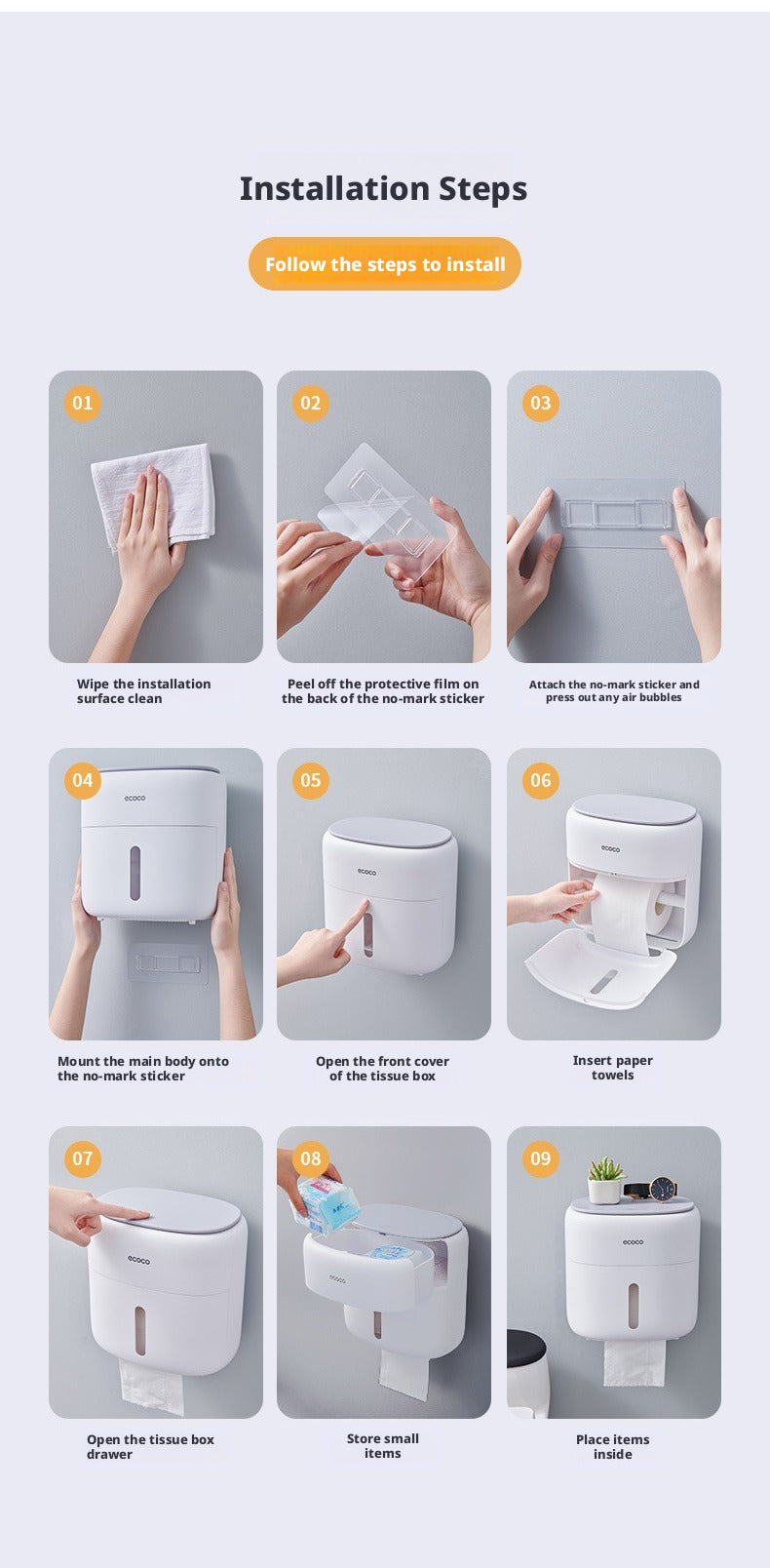 Installation Steps

Follow the steps to install

01

Wipe the installation surface clean

02

Peel off the protective film on the back of the no-mark sticker

03

Attach the no-mark sticker and press out any air bubbles

04

ecoco

Mount the main body onto the no-mark sticker

05

ecoco

Open the front cover of the tissue box

06

ecoco

Insert paper towels

07

ecoco

Open the tissue box drawer

08

ecoco

Store small items

09

ecoco

Place items inside