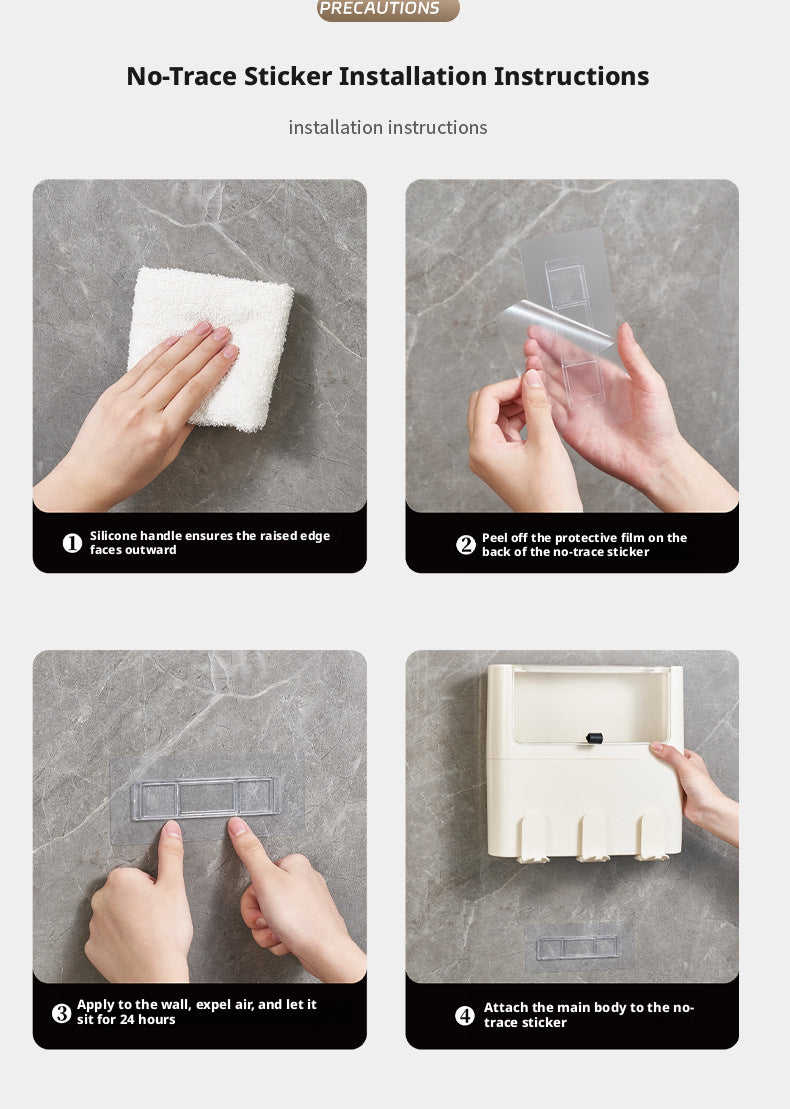 PRECAUTIONS

No-Trace Sticker Installation Instructions

installation instructions

❶ Silicone handle ensures the raised edge faces outward

❷ Peel off the protective film on the back of the no-trace sticker

❸ Apply to the wall, expel air, and let it sit for 24 hours

❹ Attach the main body to the no-trace sticker