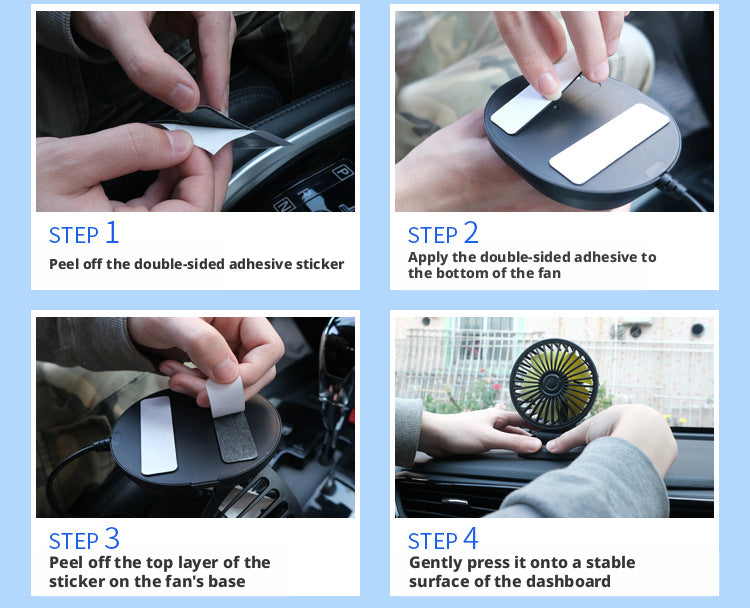 STEP 1
Peel off the double-sided adhesive sticker

STEP 2
Apply the double-sided adhesive to the bottom of the fan

STEP 3
Peel off the top layer of the sticker on the fan's base

STEP 4
Gently press it onto a stable surface of the dashboard